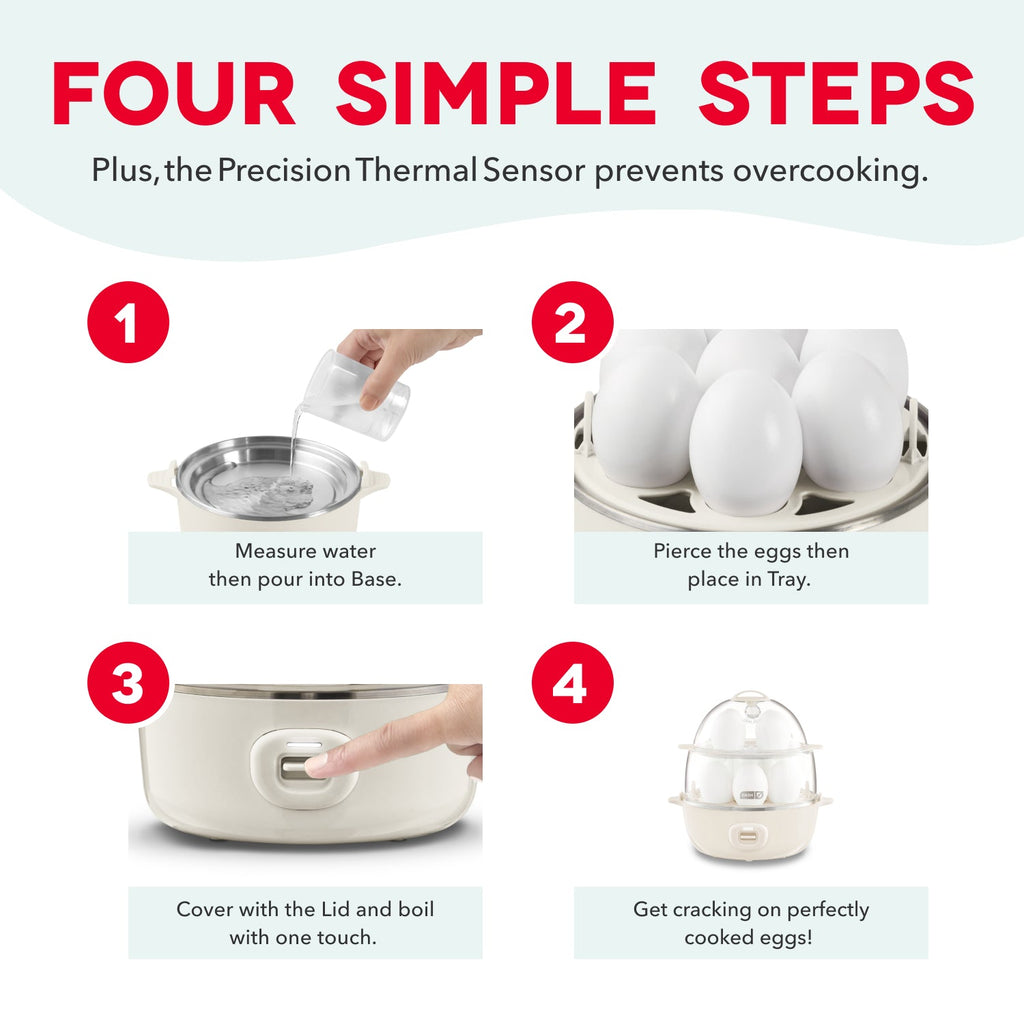 FOUR SIMPLE STEPS

Plus, the Precision Thermal Sensor prevents overcooking.

1

Measure water then pour into Base.

2

Pierce the eggs then place in Tray.

3

Cover with the Lid and boil with one touch.

4

Get cracking on perfectly cooked eggs!